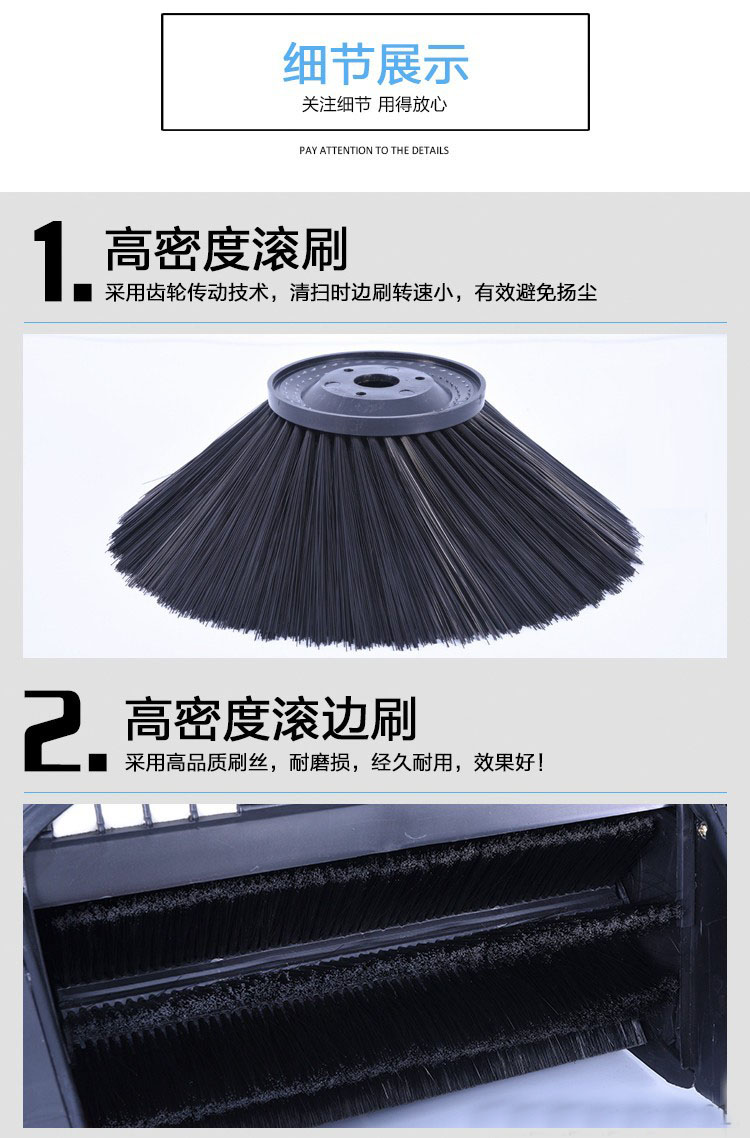 细节展示
关注细节 用得放心

PAY ATTENTION TO THE DETAILS

1. 高密度滚刷
采用齿轮传动技术，清扫时边刷转速小，有效避免扬尘

2. 高密度滚边刷
采用高品质刷丝，耐磨损，经久耐用，效果好！