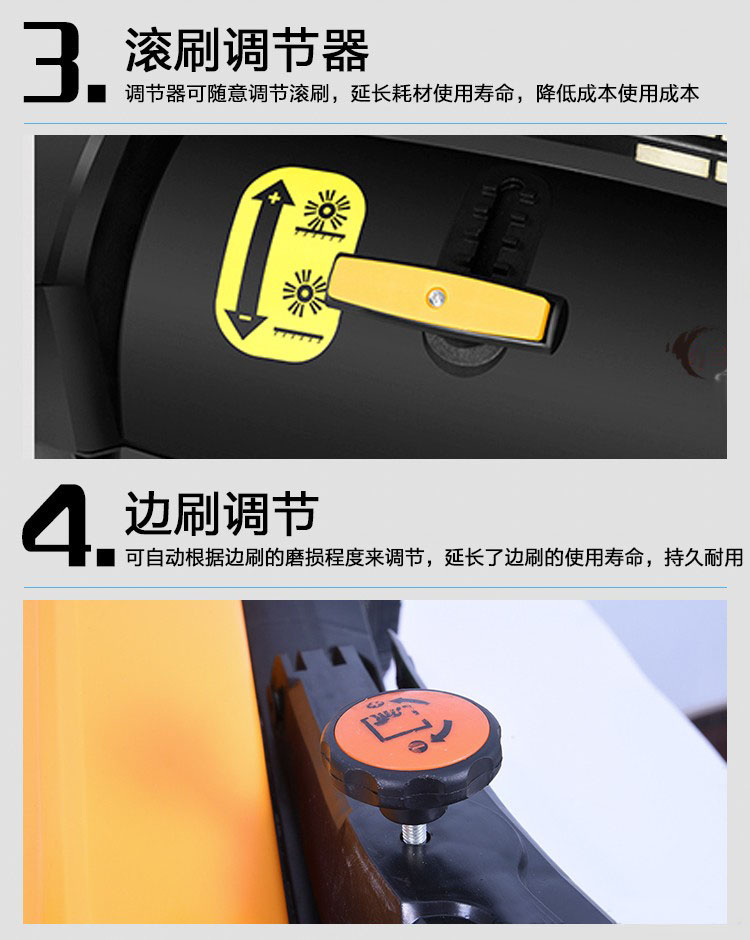 3. 滚刷调节器

调节器可随意调节滚刷，延长耗材使用寿命，降低成本使用成本

4. 边刷调节

可自动根据边刷的磨损程度来调节，延长了边刷的使用寿命，持久耐用